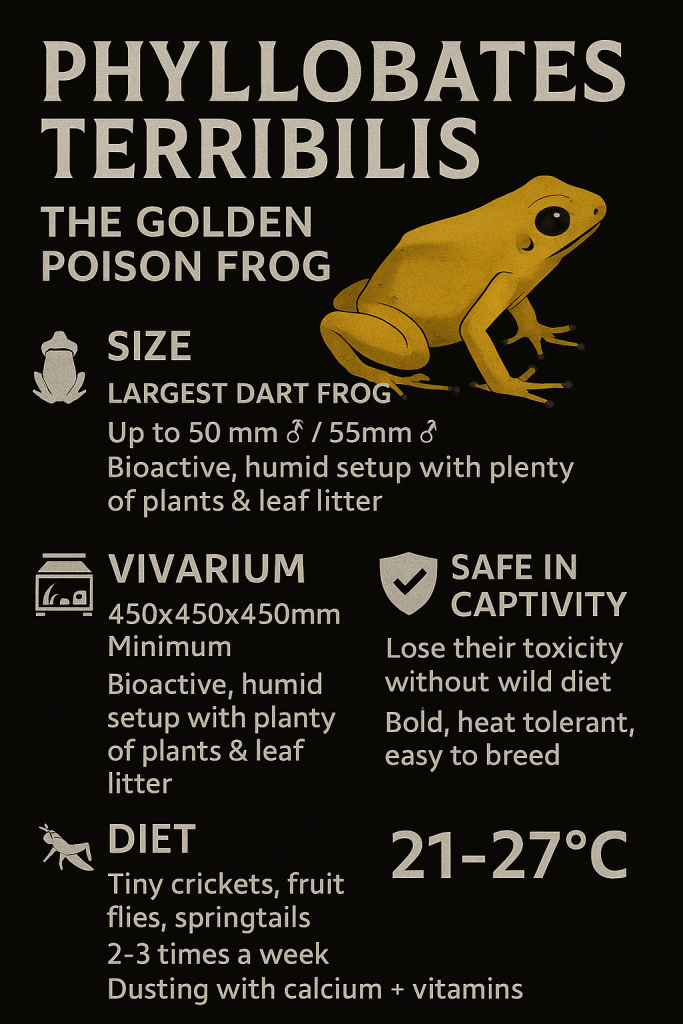 PHYLLOBATES TERRIBILIS

THE GOLDEN POISON FROG

SIZE

LARGEST DART FROG

Up to 50 mm ♂ / 55mm ♂

Bioactive, humid setup with plenty of plants & leaf litter

VIVARIUM

450x450x450mm Minimum

Bioactive, humid setup with planty of plants & leaf litter

SAFE IN CAPTIVITY

Lose their toxicity without wild diet

Bold, heat tolerant, easy to breed

DIET

Tiny crickets, fruit flies, springtails

2-3 times a week

Dusting with calcium + vitamins

21-27°C